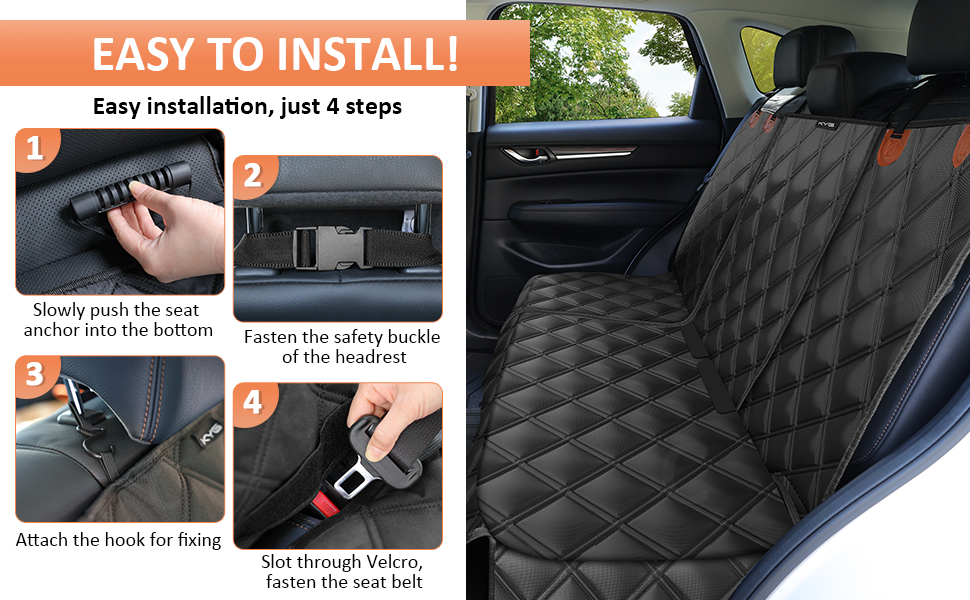 EASY TO INSTALL!

Easy installation, just 4 steps

1

Slowly push the seat anchor into the bottom

2

Fasten the safety buckle of the headrest

3

KYG

Attach the hook for fixing

4

Slot through Velcro, fasten the seat belt

KYG